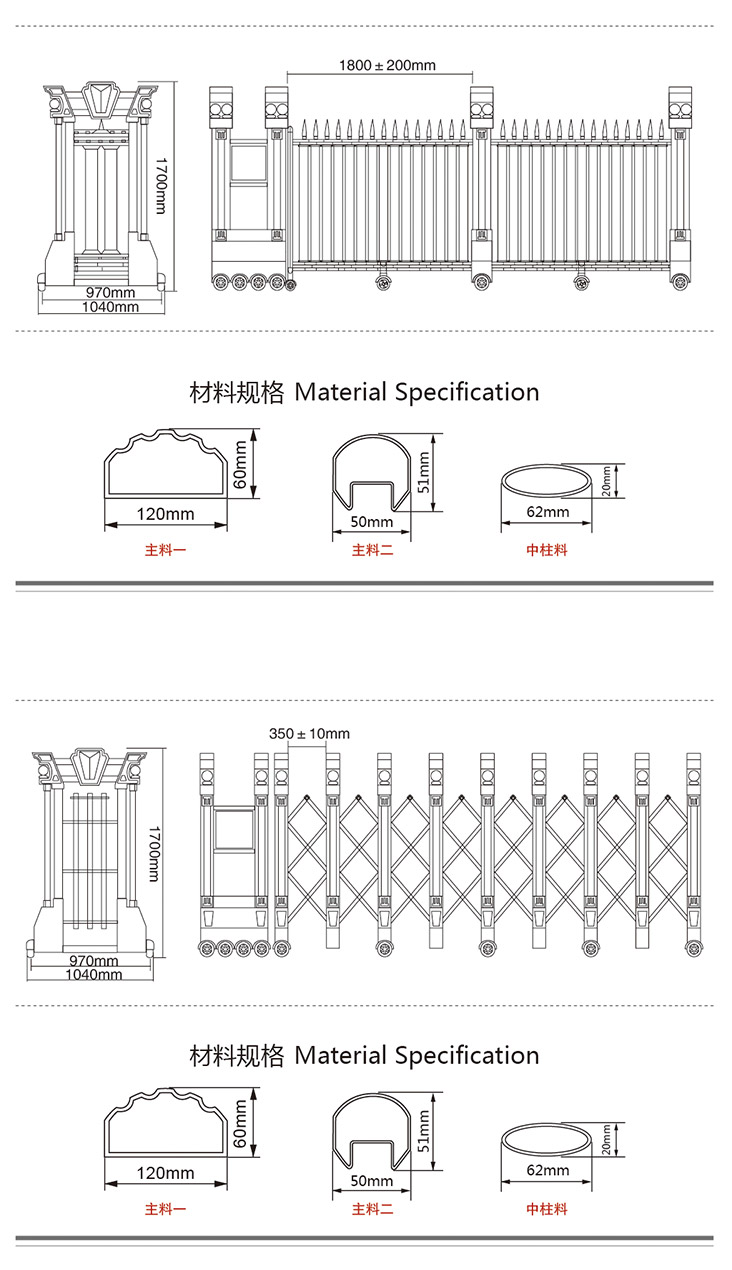 1800 ± 200mm

1700mm

970mm
1040mm

材料规格 Material Specification

60mm
120mm
主料一

51mm
50mm
主料二

20mm
62mm
中柱料

350 ± 10mm

1700mm

970mm
1040mm

材料规格 Material Specification

60mm
120mm
主料一

51mm
50mm
主料二

20mm
62mm
中柱料